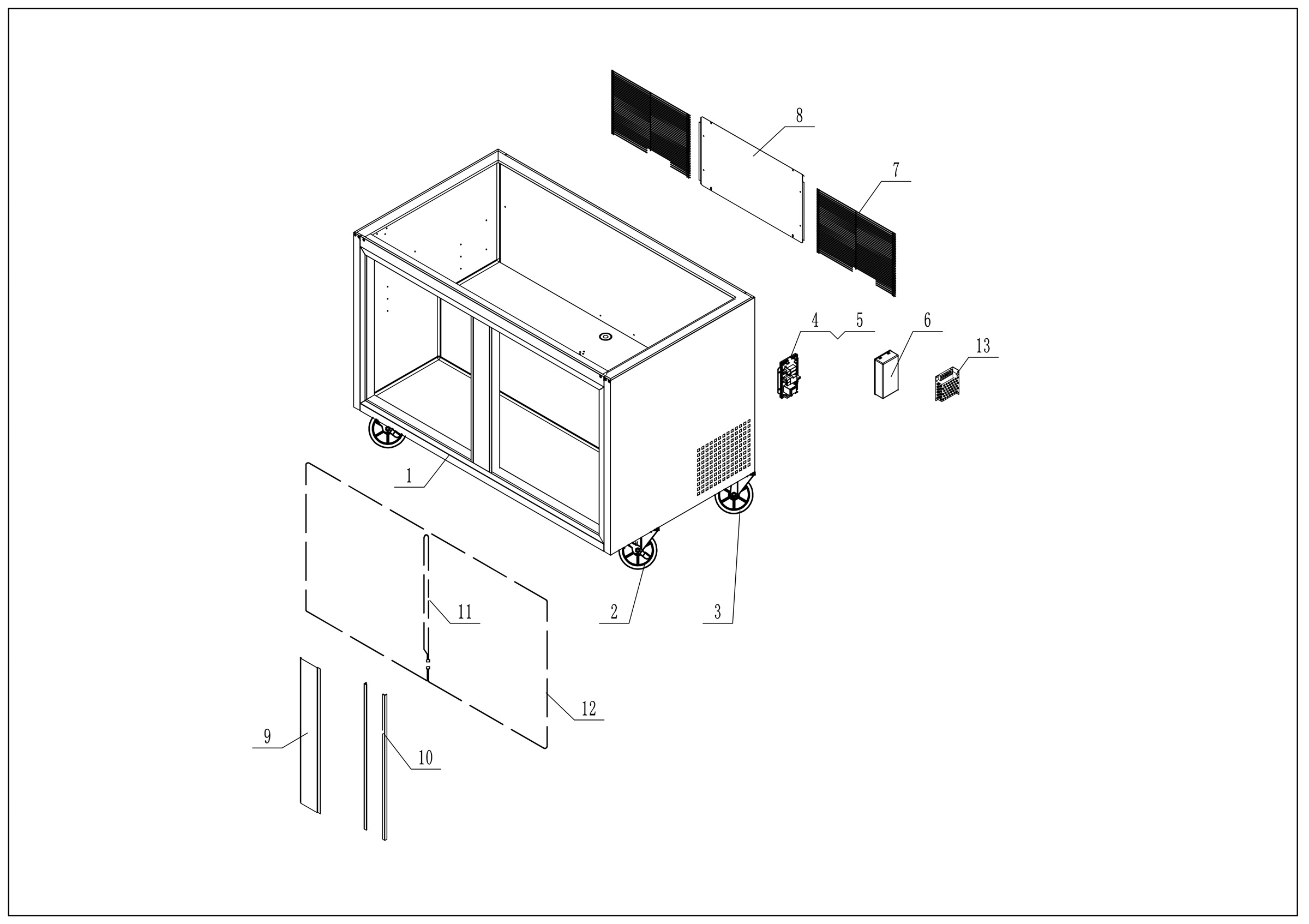 8
7
4
5
6
13
1
11
2
3
12
9
10